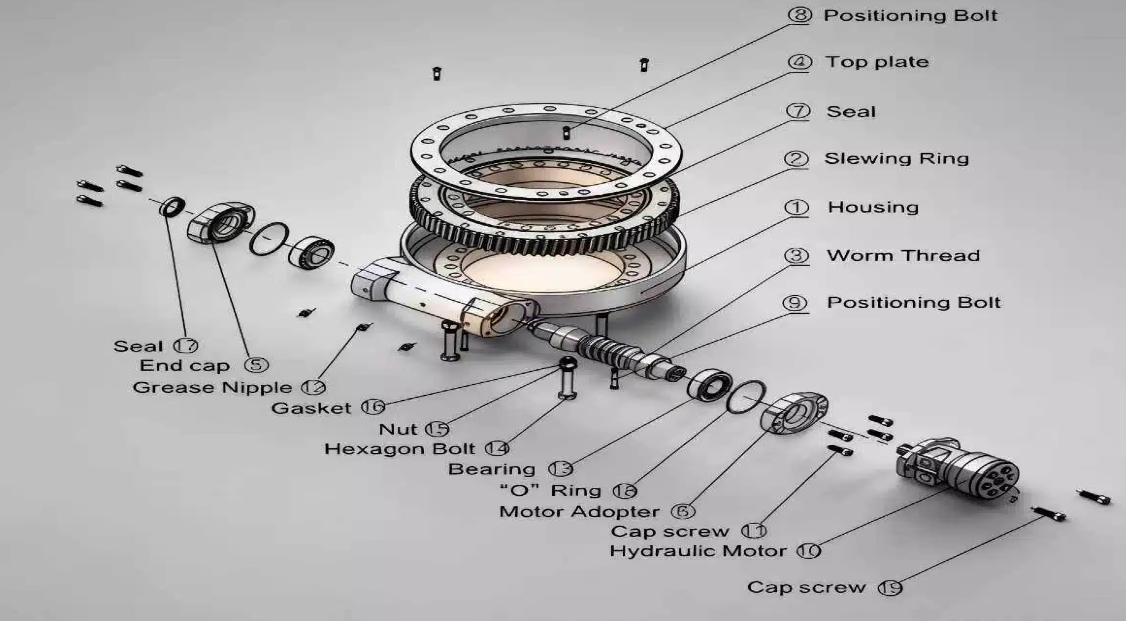 ⑧ Positioning Bolt
④ Top plate
⑦ Seal
② Slewing Ring
① Housing
③ Worm Thread
⑨ Positioning Bolt

Seal ⑰
End cap ⑤
Grease Nipple ⑫
Gasket ⑯
Nut ⑮
Hexagon Bolt ⑭
Bearing ⑬
"O" Ring ⑱
Motor Adopter ⑥
Cap screw ⑪
Hydraulic Motor ⑩
Cap screw ⑲